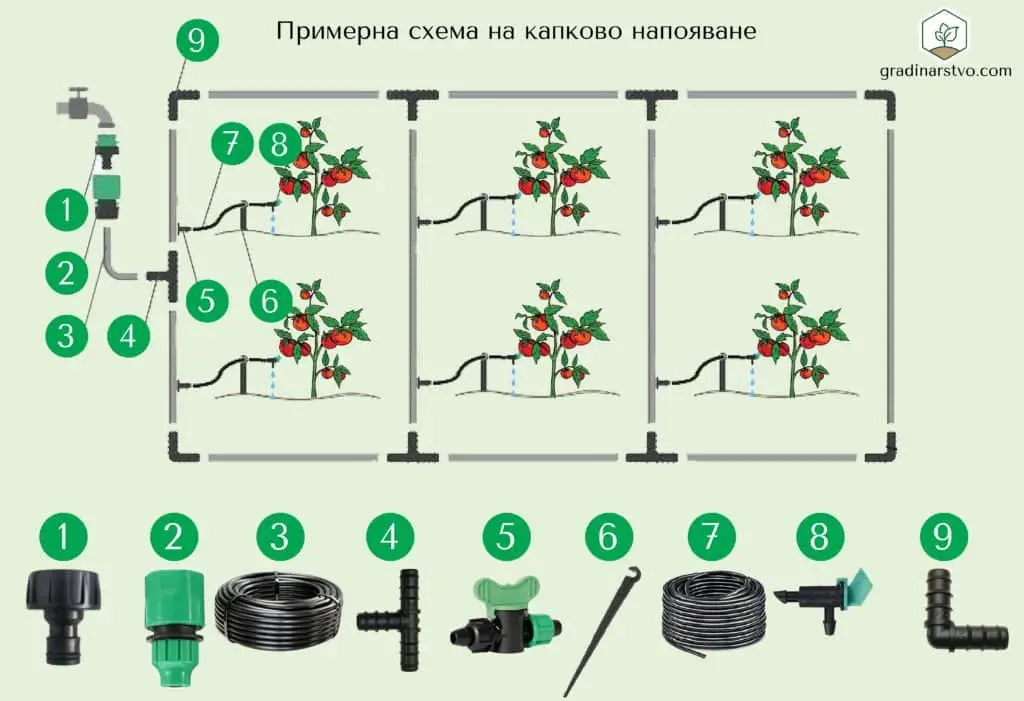 Примерна схема на капково напояване

gradinarstvo.com

9
7
8
1
2
3
4
5
6

1
2
3
4
5
6
7
8
9